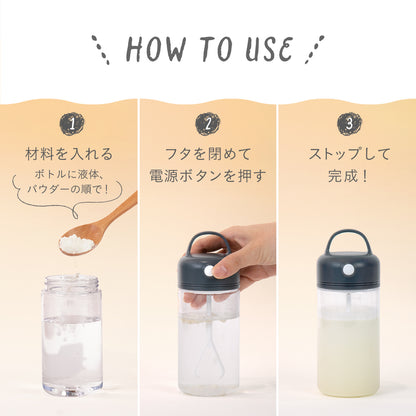 HOW TO USE

1
材料を入れる
ボトルに液体、パウダーの順で！

2
フタを閉めて
電源ボタンを押す

3
ストップして
完成！